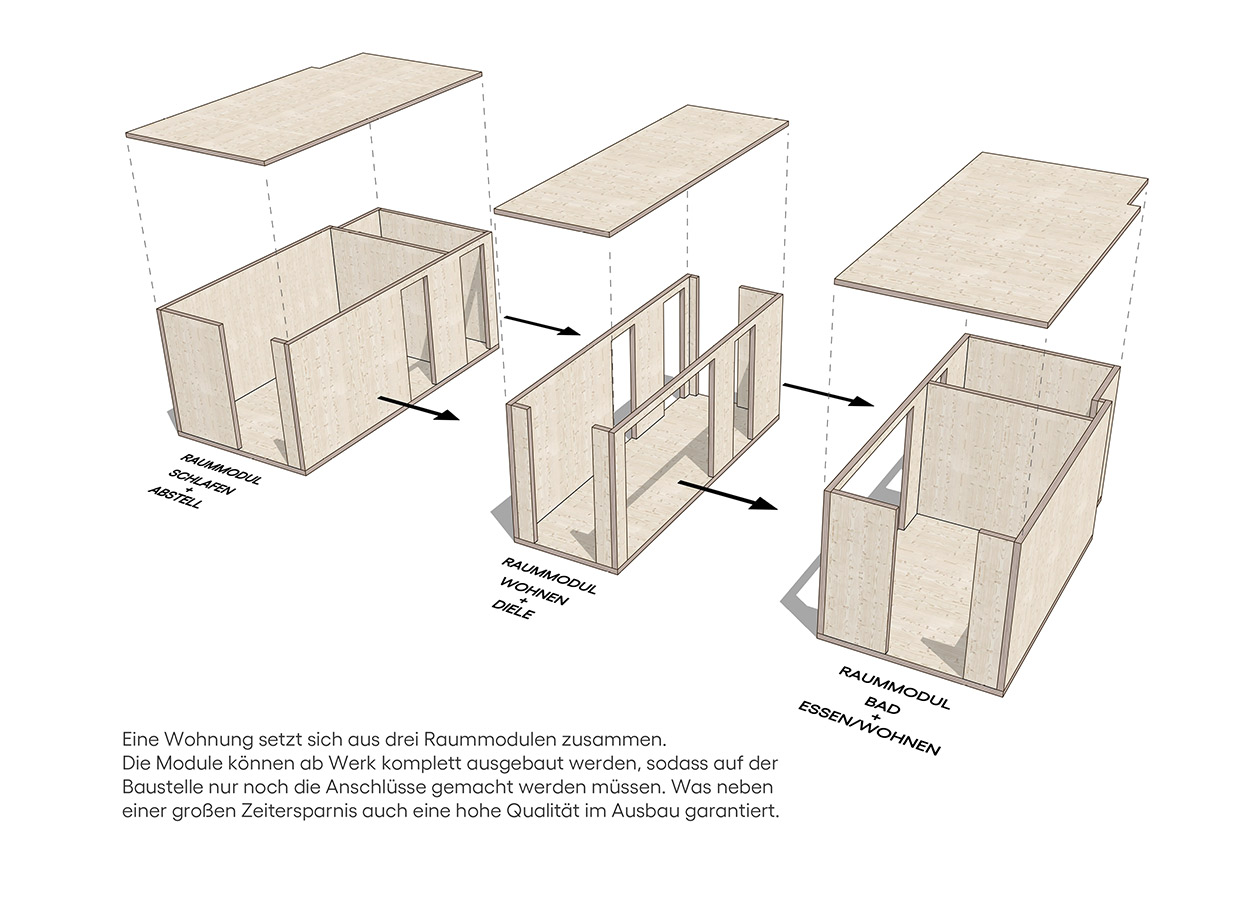 RAUMMODUL
SCHLAFEN
+
ABSTELL

RAUMMODUL
WOHNEN
+
DIELE

RAUMMODUL
BAD
+
ESSEN/WOHNEN

Eine Wohnung setzt sich aus drei Raummodulen zusammen.
Die Module können ab Werk komplett ausgebaut werden, sodass auf der Baustelle nur noch die Anschlüsse gemacht werden müssen. Was neben einer großen Zeitersparnis auch eine hohe Qualität im Ausbau garantiert.