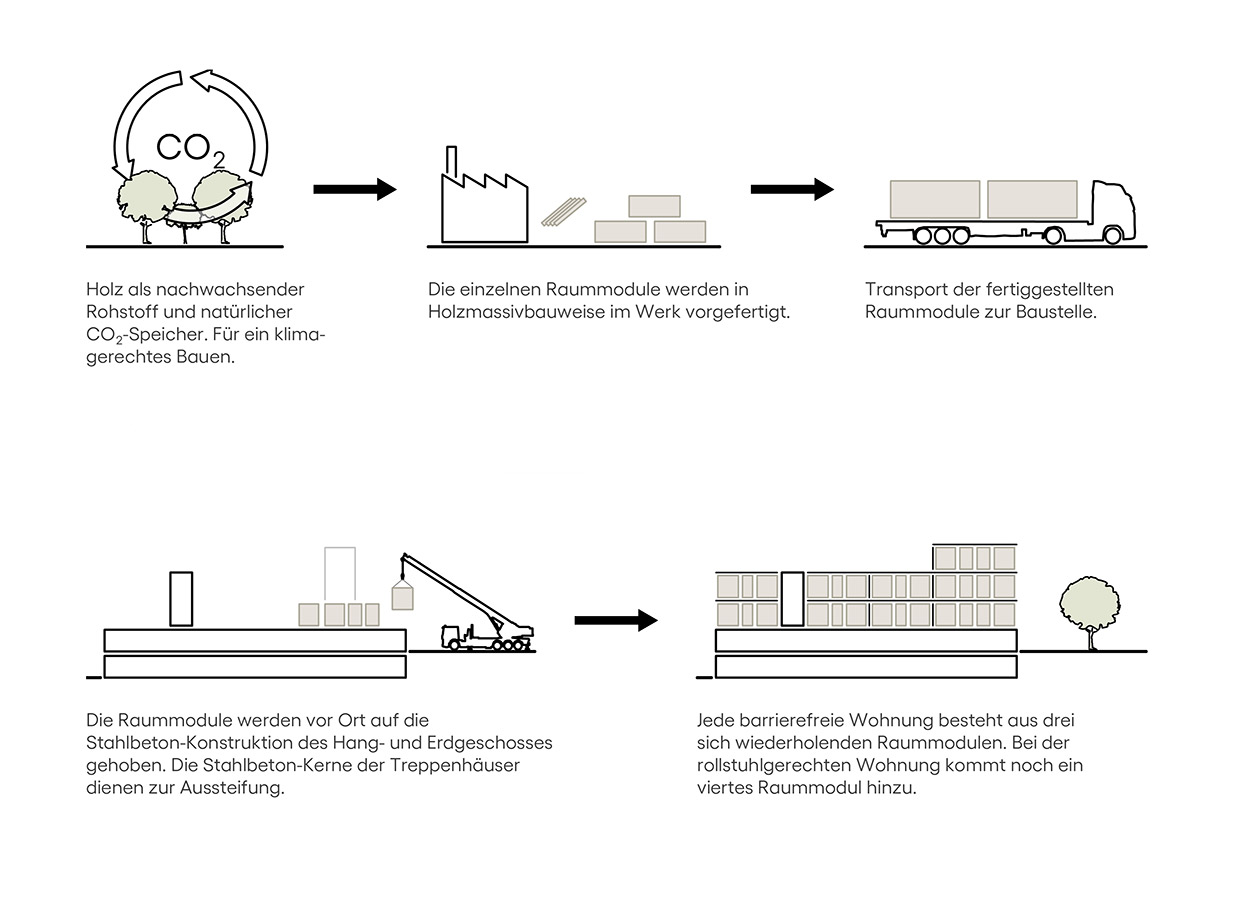 $CO_2$

Holz als nachwachsender Rohstoff und natürlicher $CO_2$-Speicher. Für ein klimagerechtes Bauen.

Die einzelnen Raummodule werden in Holzmassivbauweise im Werk vorgefertigt.

Transport der fertiggestellten Raummodule zur Baustelle.

Die Raummodule werden vor Ort auf die Stahlbeton-Konstruktion des Hang- und Erdgeschosses gehoben. Die Stahlbeton-Kerne der Treppenhäuser dienen zur Aussteifung.

Jede barrierefreie Wohnung besteht aus drei sich wiederholenden Raummodulen. Bei der rollstuhlgerechten Wohnung kommt noch ein viertes Raummodul hinzu.