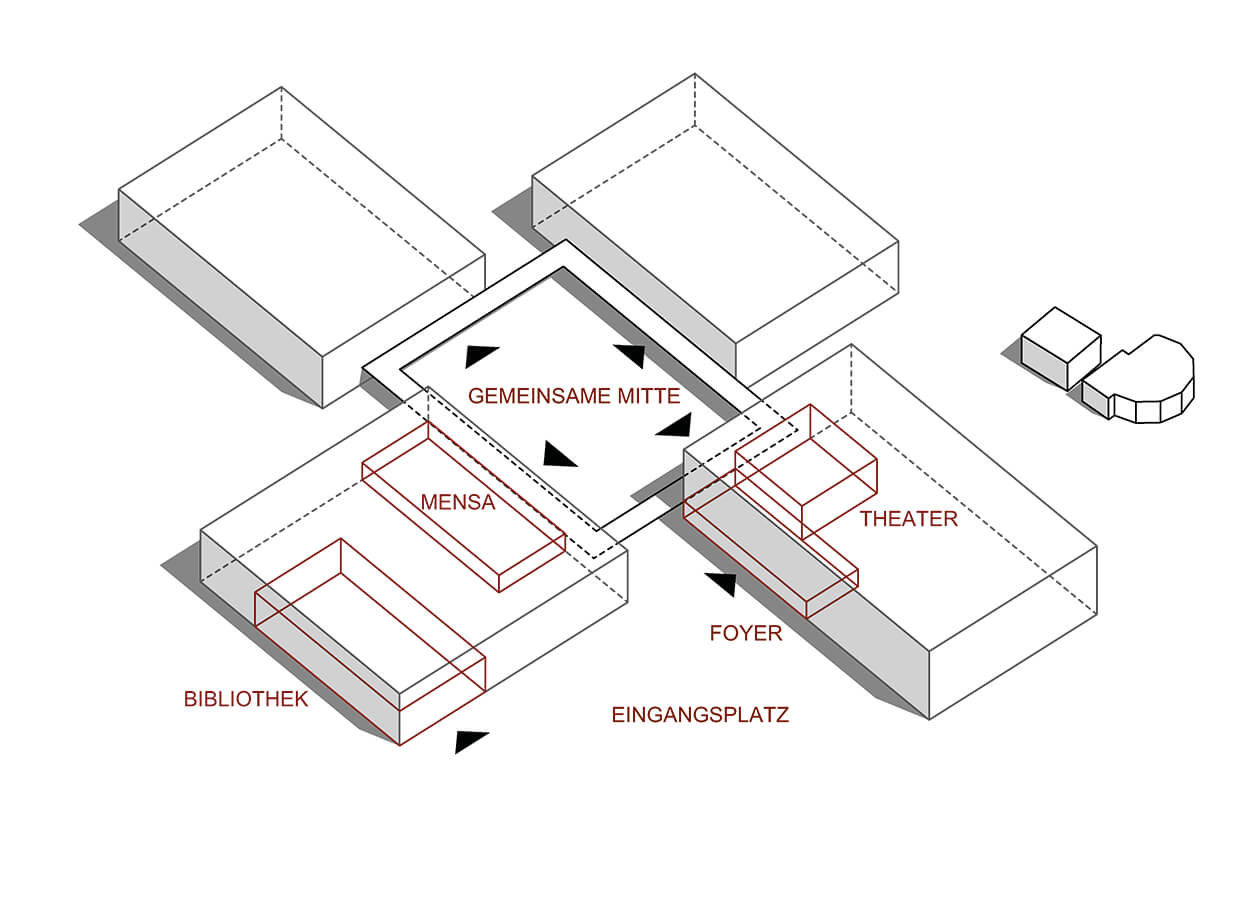 GEMEINSAME MITTE

MENSA

THEATER

FOYER

BIBLIOTHEK

EINGANGSPLATZ